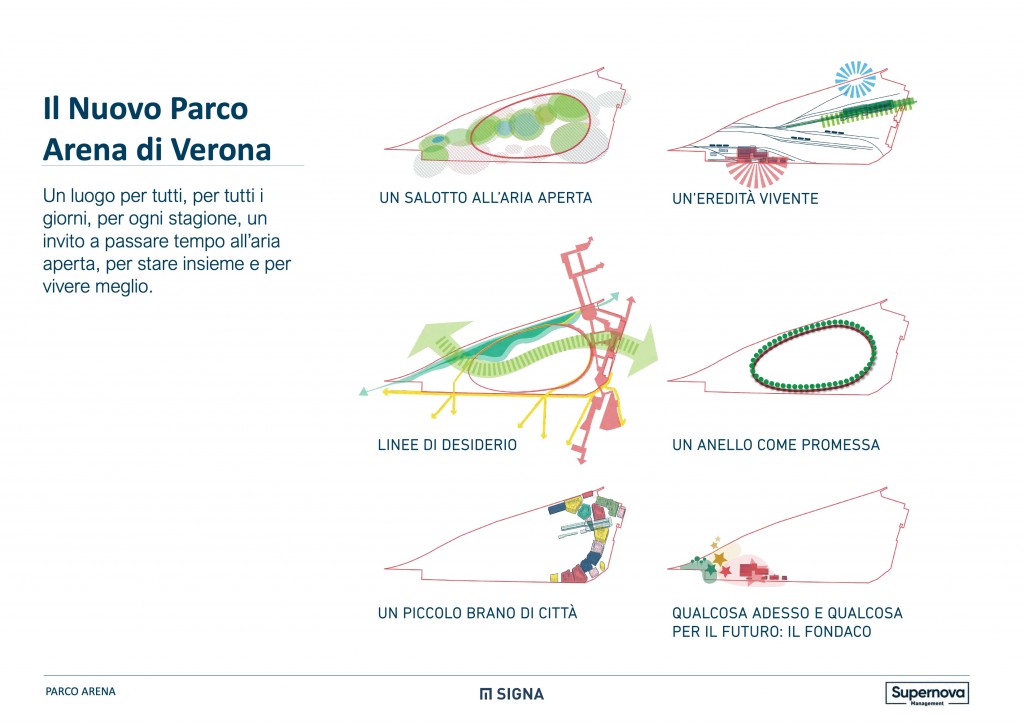 Il Nuovo Parco Arena di Verona

Un luogo per tutti, per tutti i giorni, per ogni stagione, un invito a passare tempo all'aria aperta, per stare insieme e per vivere meglio.

UN SALOTTO ALL'ARIA APERTA

UN'EREDITÀ VIVENTE

LINEE DI DESIDERIO

UN ANELLO COME PROMESSA

UN PICCOLO BRANO DI CITTÀ

QUALCOSA ADESSO E QUALCOSA PER IL FUTURO: IL FONDACO

PARCO ARENA

SIGNA

Supernova Management